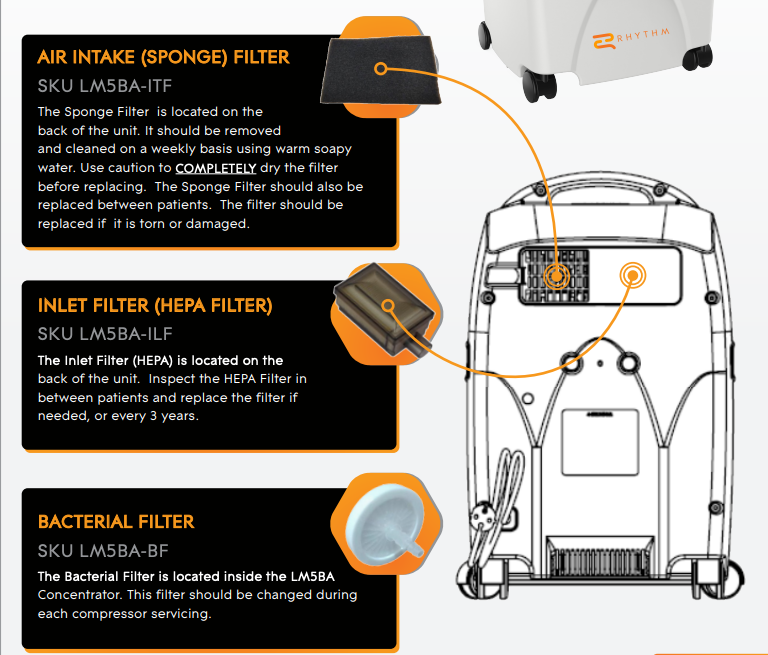 RHYTHM

AIR INTAKE (SPONGE) FILTER
SKU LM5BA-ITF
The Sponge Filter is located on the back of the unit. It should be removed and cleaned on a weekly basis using warm soapy water. Use caution to COMPLETELY dry the filter before replacing. The Sponge Filter should also be replaced between patients. The filter should be replaced if it is torn or damaged.

INLET FILTER (HEPA FILTER)
SKU LM5BA-ILF
The Inlet Filter (HEPA) is located on the back of the unit. Inspect the HEPA Filter in between patients and replace the filter if needed, or every 3 years.

BACTERIAL FILTER
SKU LM5BA-BF
The Bacterial Filter is located inside the LM5BA Concentrator. This filter should be changed during each compressor servicing.